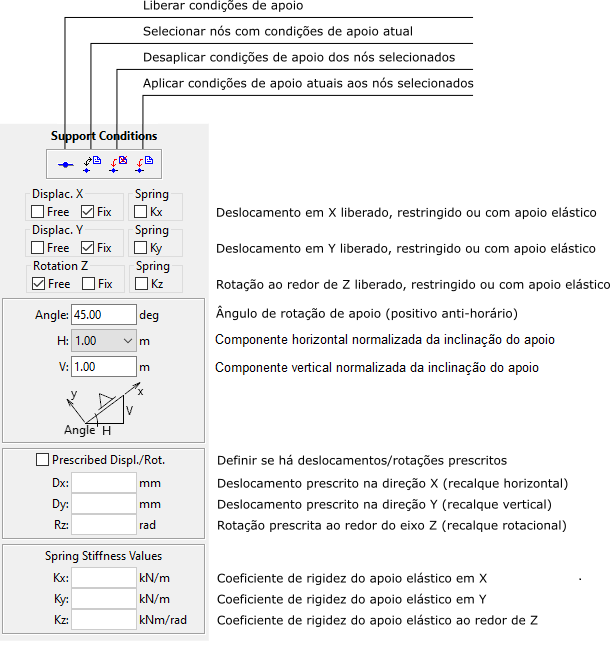 Liberar condições de apoio

Selecionar nós com condições de apoio atual

Desaplicar condições de apoio dos nós selecionados

Aplicar condições de apoio atuais aos nós selecionados

Support Conditions

Displac. X
Free Fix
Spring
Kx
Deslocamento em X liberado, restringido ou com apoio elástico

Displac. Y
Free Fix
Spring
Ky
Deslocamento em Y liberado, restringido ou com apoio elástico

Rotation Z
Free Fix
Spring
Kz
Rotação ao redor de Z liberado, restringido ou com apoio elástico

Angle: 45.00 deg
Ângulo de rotação de apoio (positivo anti-horário)

H: 1.00 m
Componente horizontal normalizada da inclinação do apoio

V: 1.00 m
Componente vertical normalizada da inclinação do apoio

y
x
V
Angle
H

Prescribed Displ./Rot.
Definir se há deslocamentos/rotações prescritos

Dx: mm
Deslocamento prescrito na direção X (recalque horizontal)

Dy: mm
Deslocamento prescrito na direção Y (recalque vertical)

Rz: rad
Rotação prescrita ao redor do eixo Z (recalque rotacional)

Spring Stiffness Values

Kx: kN/m
Coeficiente de rigidez do apoio elástico em X

Ky: kN/m
Coeficiente de rigidez do apoio elástico em Y

Kz: kNm/rad
Coeficiente de rigidez do apoio elástico ao redor de Z