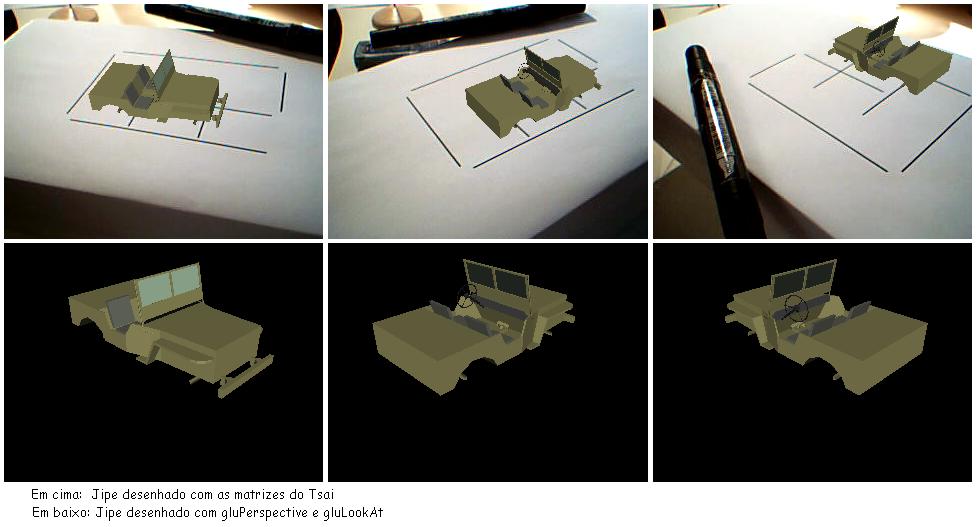 Em cima: Jipe desenhado com as matrizes do Tsai
Em baixo: Jipe desenhado com gluPerspective e gluLookAt