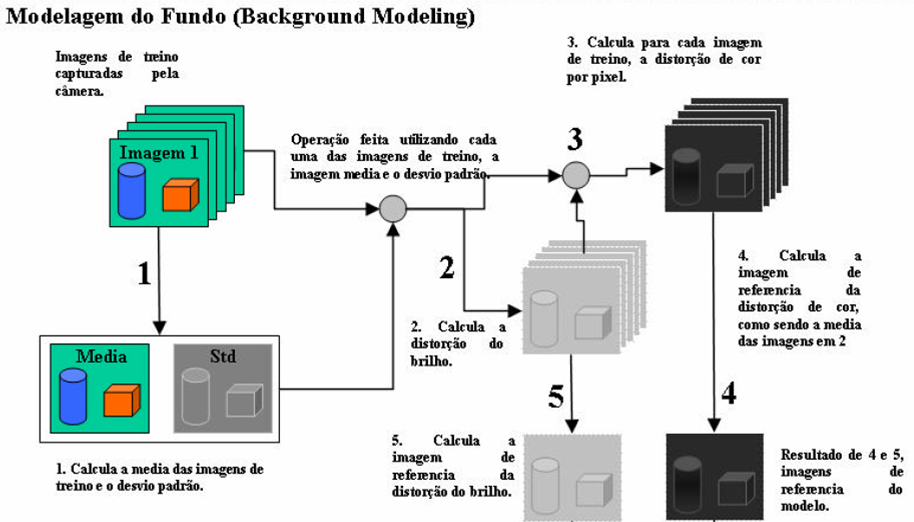 Modelagem do Fundo (Background Modeling)

Imagens de treino capturadas pela câmera.

Imagem 1

Operação feita utilizando cada uma das imagens de treino, a imagem media e o desvio padrão.

3. Calcula para cada imagem de treino, a distorção de cor por pixel.

3

1

2

Media

Std

2. Calcula a distorção do brilho.

4. Calcula a imagem de referencia da distorção de cor, como sendo a media das imagens em 2

5

4

1. Calcula a media das imagens de treino e o desvio padrão.

5. Calcula a imagem de referencia da distorção do brilho.

Resultado de 4 e 5, imagens de referencia do modelo.